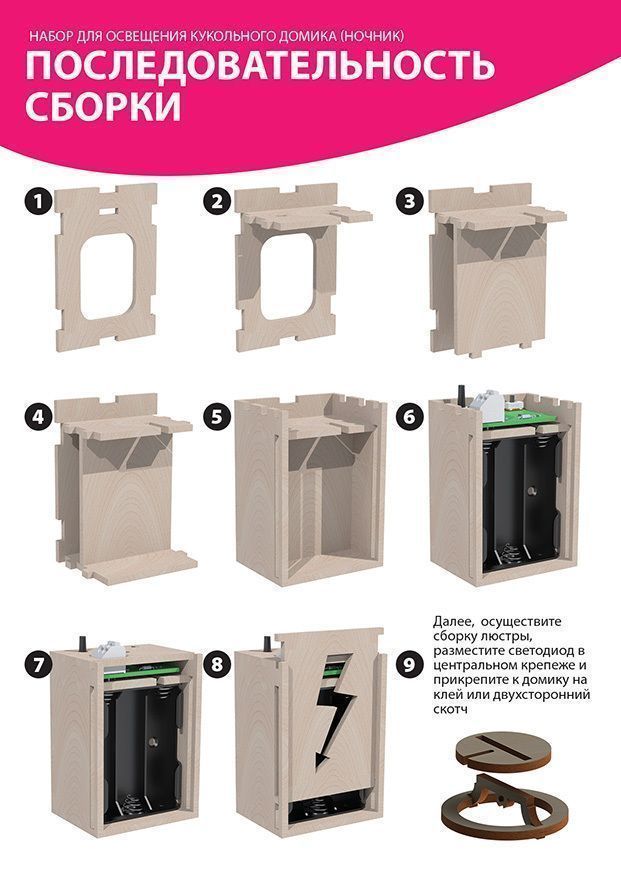 НАБОР ДЛЯ ОСВЕЩЕНИЯ КУКОЛЬНОГО ДОМИКА (НОЧНИК)
ПОСЛЕДОВАТЕЛЬНОСТЬ СБОРКИ

1

2

3

4

5

6

7

8

9

Далее, осуществите сборку люстры, разместите светодиод в центральном крепеже и прикрепите к домику на клей или двухсторонний скотч