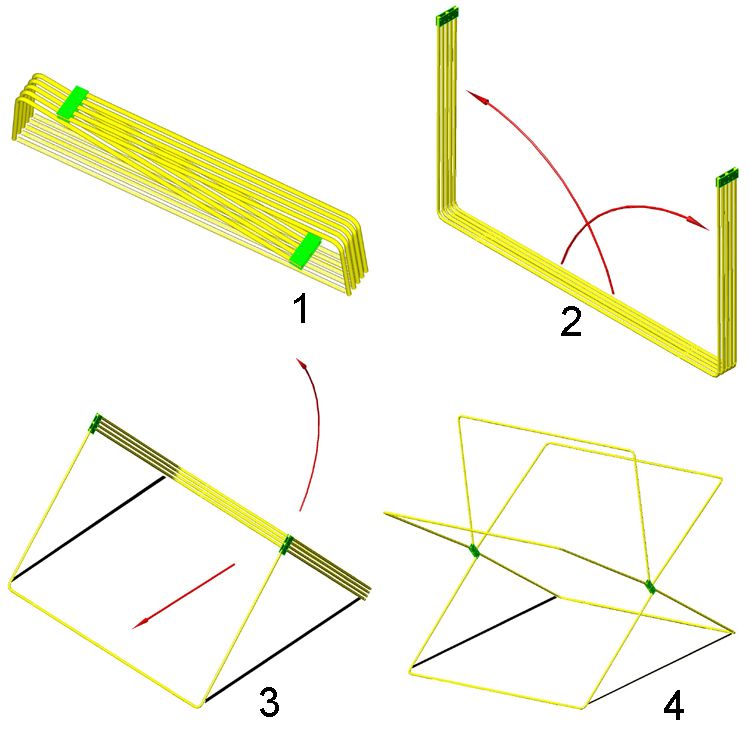 1

2

3

4