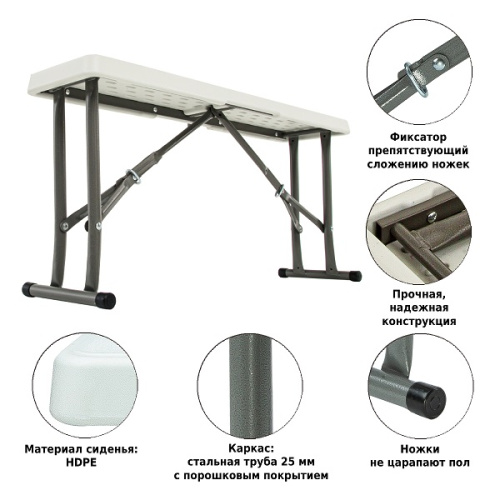 Фиксатор препятствующий сложению ножек

Прочная, надежная конструкция

Материал сиденья: HDPE

Каркас: стальная труба 25 мм с порошковым покрытием

Ножки не царапают пол